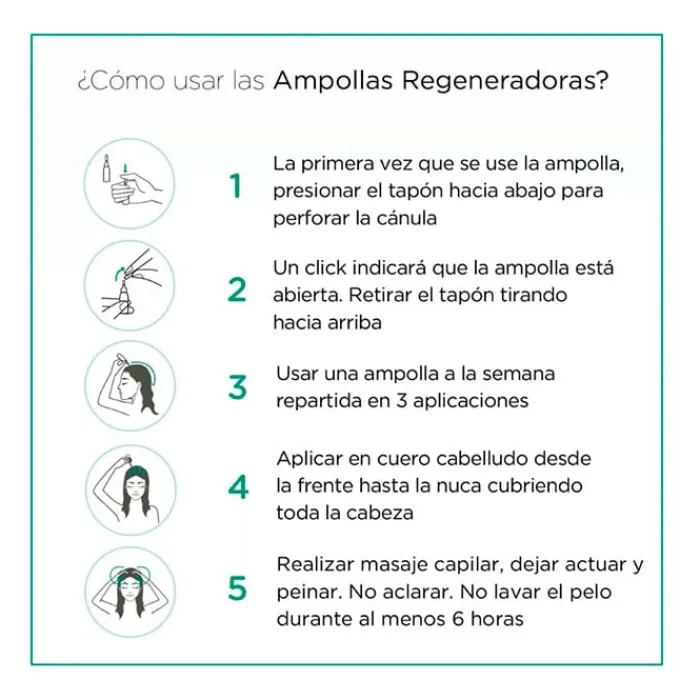 ¿Cómo usar las Ampollas Regeneradoras?

1 La primera vez que se use la ampolla, presionar el tapón hacia abajo para perforar la cánula

2 Un click indicará que la ampolla está abierta. Retirar el tapón tirando hacia arriba

3 Usar una ampolla a la semana repartida en 3 aplicaciones

4 Aplicar en cuero cabelludo desde la frente hasta la nuca cubriendo toda la cabeza

5 Realizar masaje capilar, dejar actuar y peinar. No aclarar. No lavar el pelo durante al menos 6 horas