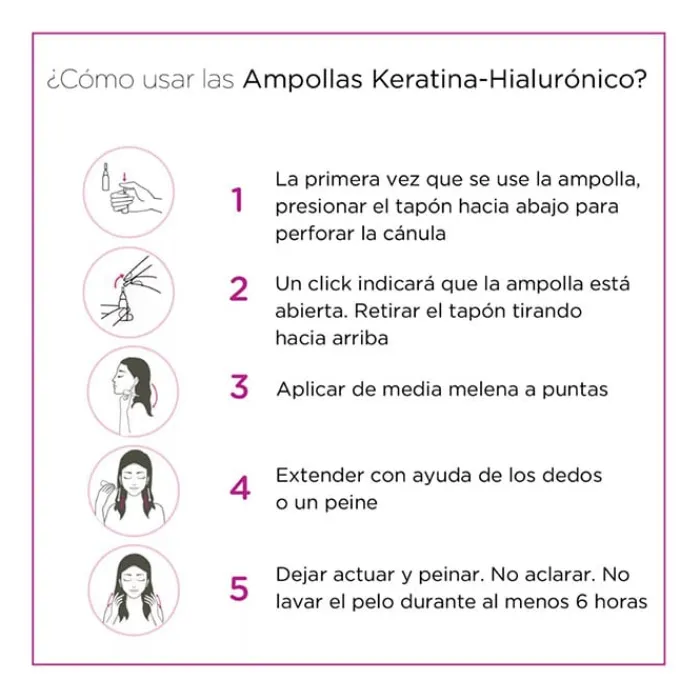 ¿Cómo usar las Ampollas Keratina-Hialurónico?

1 La primera vez que se use la ampolla, presionar el tapón hacia abajo para perforar la cánula

2 Un click indicará que la ampolla está abierta. Retirar el tapón tirando hacia arriba

3 Aplicar de media melena a puntas

4 Extender con ayuda de los dedos o un peine

5 Dejar actuar y peinar. No aclarar. No lavar el pelo durante al menos 6 horas